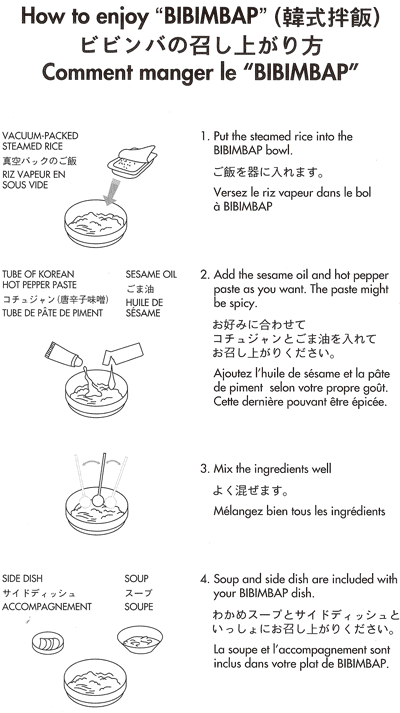 How to enjoy "BIBIMBAP" (韓式拌飯)
ビビンバの召し上がり方
Comment manger le "BIBIMBAP"

VACUUM-PACKED STEAMED RICE
真空パックのご飯
RIZ VAPEUR EN SOUS VIDE

1. Put the steamed rice into the BIBIMBAP bowl.

ご飯を器に入れます。

Versez le riz vapeur dans le bol à BIBIMBAP

TUBE OF KOREAN HOT PEPPER PASTE
コチュジャン(唐辛子味噌)
TUBE DE PÂTE DE PIMENT

SESAME OIL
ごま油
HUILE DE SÉSAME

2. Add the sesame oil and hot pepper paste as you want. The paste might be spicy.

お好みに合わせて
コチュジャンとごま油を入れて
お召し上がりください。

Ajoutez l'huile de sésame et la pâte de piment selon votre propre goût. Cette dernière pouvant être épicée.

3. Mix the ingredients well

よく混ぜます。

Mélangez bien tous les ingrédients

SIDE DISH
サイドディッシュ
ACCOMPAGNEMENT

SOUP
スープ
SOUPE

4. Soup and side dish are included with your BIBIMBAP dish.

わかめスープとサイドディッシュといっしょにお召し上がりください。

La soupe et l'accompagnement sont inclus dans votre plat de BIBIMBAP.